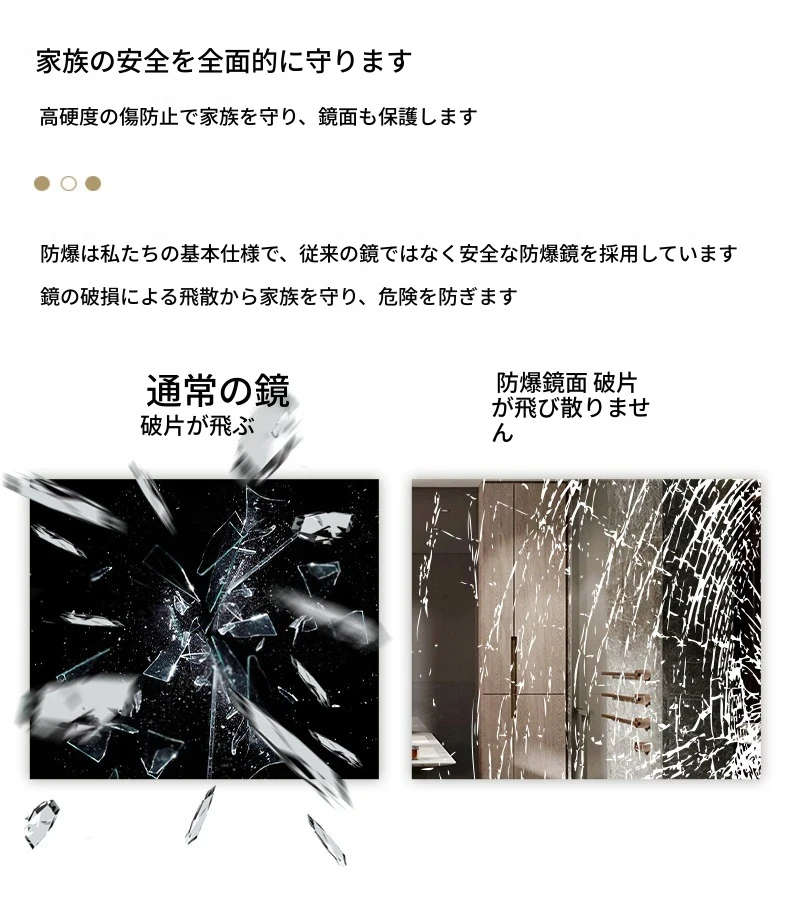 家族の安全を全面的に守ります

高硬度の傷防止で家族を守り、鏡面も保護します

防爆は私たちの基本仕様で、従来の鏡ではなく安全な防爆鏡を採用しています
鏡の破損による飛散から家族を守り、危険を防ぎます

通常の鏡
破片が飛ぶ

防爆鏡面 破片が飛び散りません