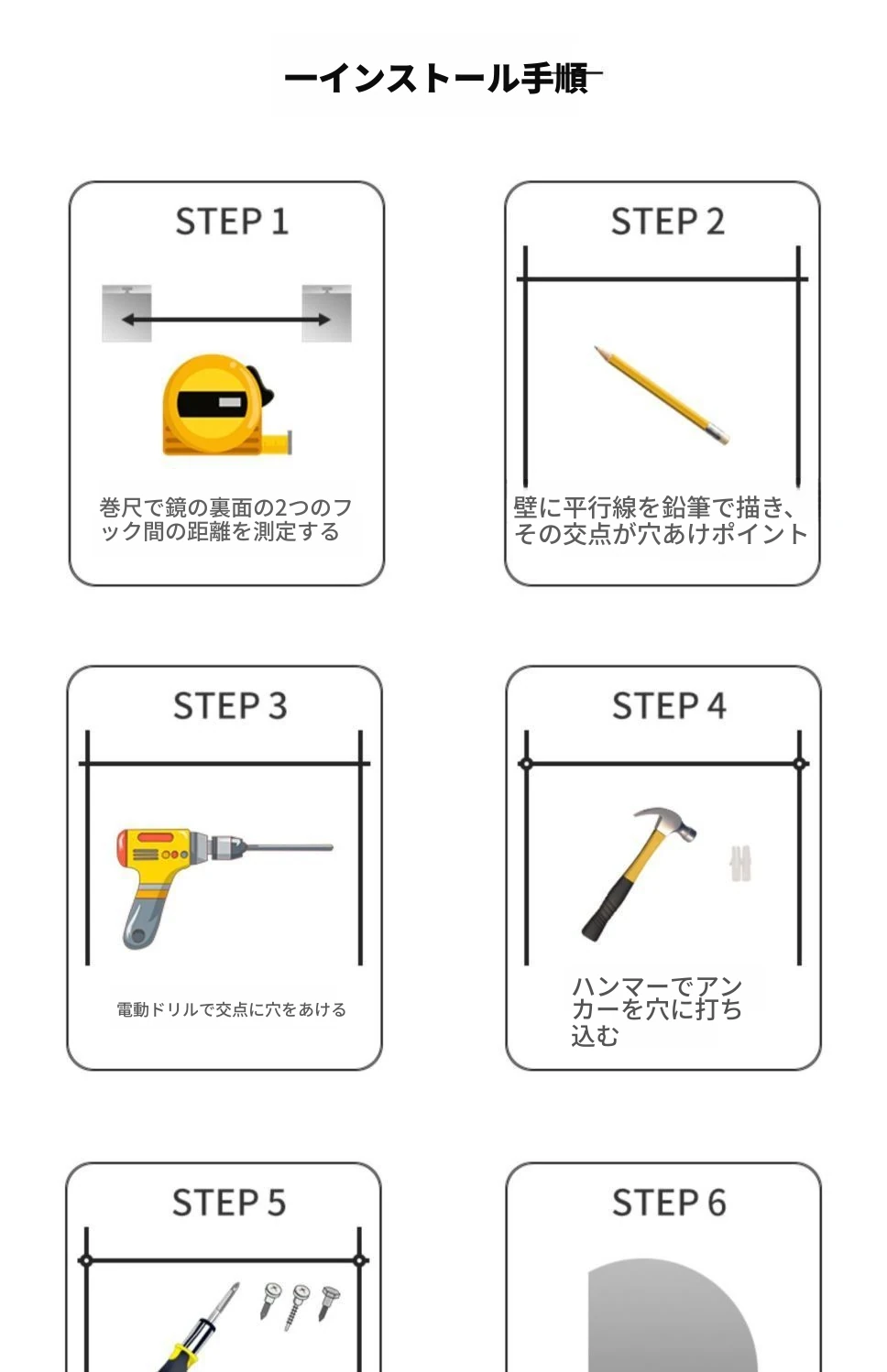 ーインストール手順ー

STEP 1

巻尺で鏡の裏面の2つのフック間の距離を測定する

STEP 2

壁に平行線を鉛筆で描き、その交点が穴あけポイント

STEP 3

電動ドリルで交点に穴をあける

STEP 4

ハンマーでアンカーを穴に打ち込む

STEP 5

STEP 6