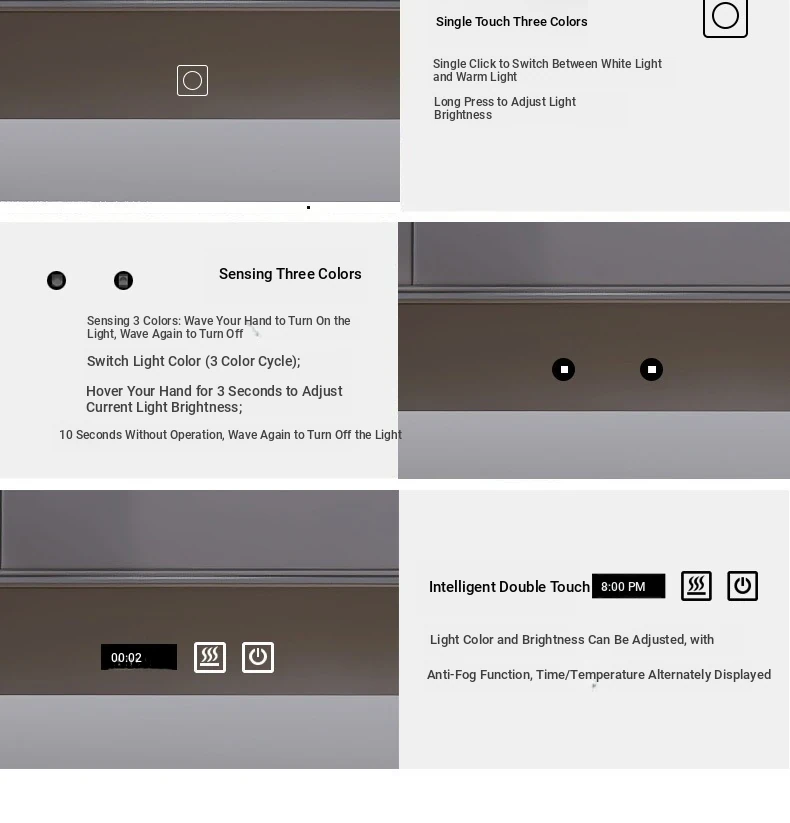 Single Touch Three Colors

Single Click to Switch Between White Light and Warm Light

Long Press to Adjust Light Brightness

Sensing Three Colors

Sensing 3 Colors: Wave Your Hand to Turn On the Light, Wave Again to Turn Off

Switch Light Color (3 Color Cycle);

Hover Your Hand for 3 Seconds to Adjust Current Light Brightness;

10 Seconds Without Operation, Wave Again to Turn Off the Light

00:02

Intelligent Double Touch 8:00 PM

Light Color and Brightness Can Be Adjusted, with

Anti-Fog Function, Time/Temperature Alternately Displayed