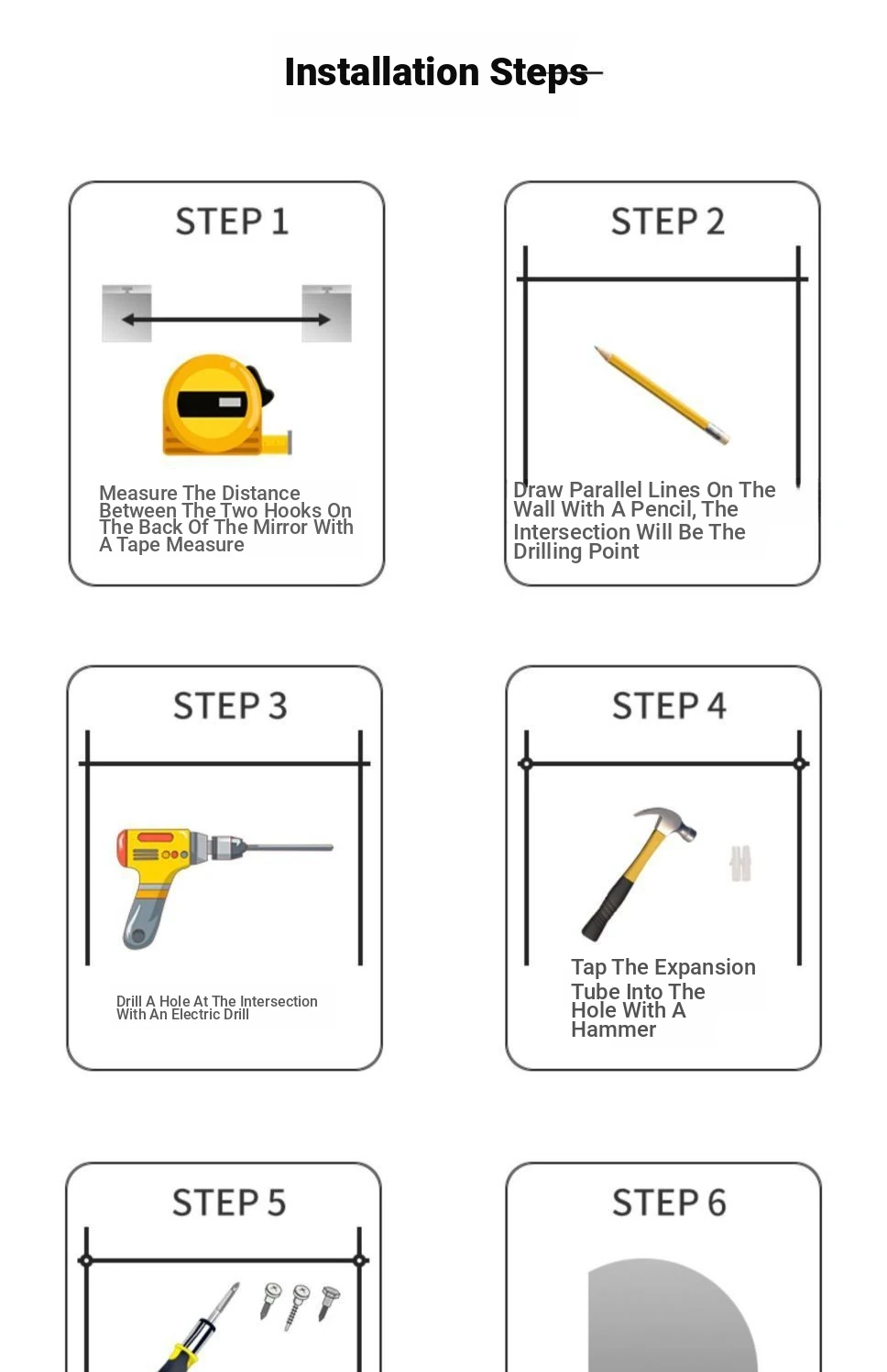 Installation Steps

STEP 1

Measure The Distance Between The Two Hooks On The Back Of The Mirror With A Tape Measure

STEP 2

Draw Parallel Lines On The Wall With A Pencil, The Intersection Will Be The Drilling Point

STEP 3

Drill A Hole At The Intersection With An Electric Drill

STEP 4

Tap The Expansion Tube Into The Hole With A Hammer

STEP 5

STEP 6