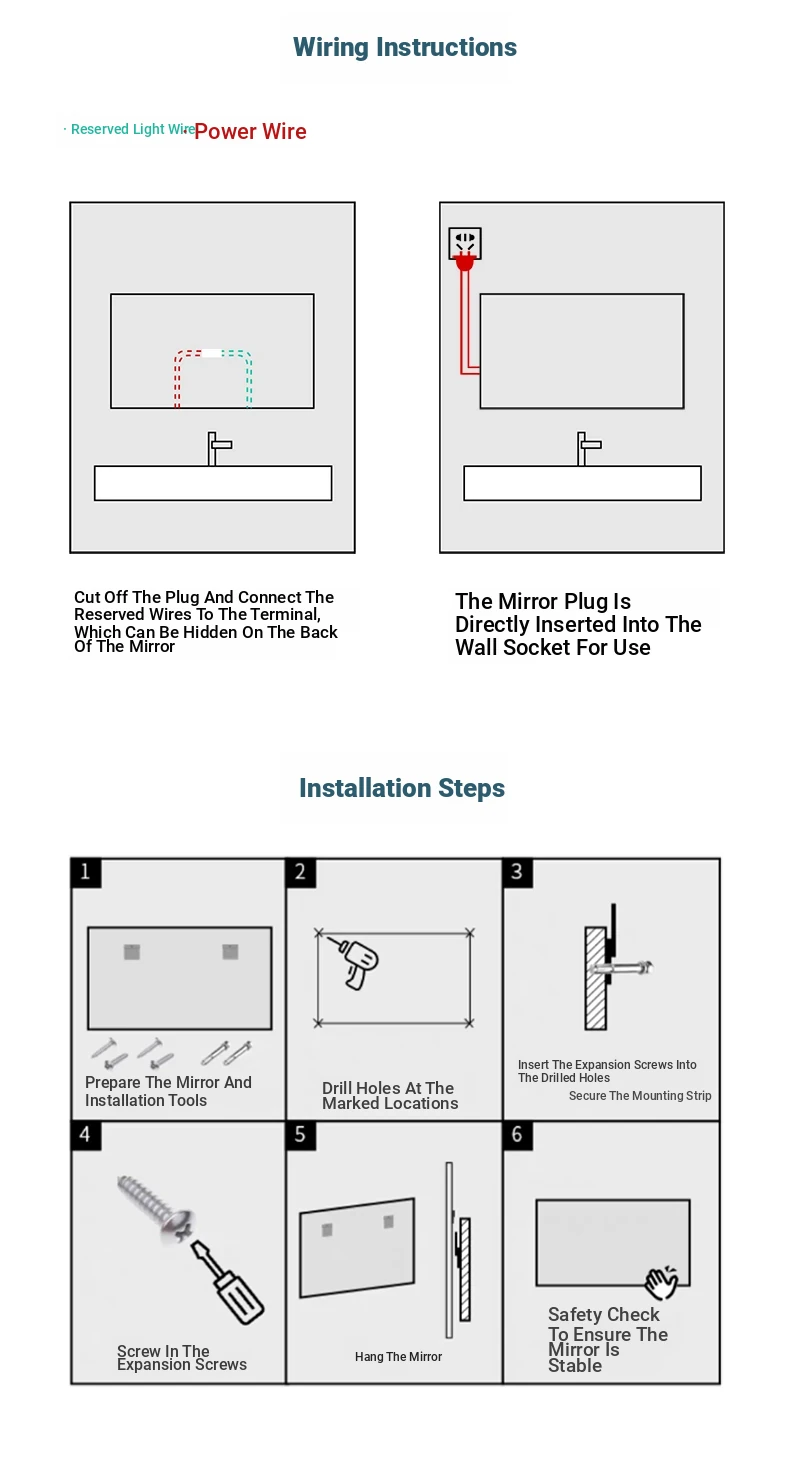 Wiring Instructions

· Reserved Light Wire · Power Wire

Cut Off The Plug And Connect The Reserved Wires To The Terminal, Which Can Be Hidden On The Back Of The Mirror

The Mirror Plug Is Directly Inserted Into The Wall Socket For Use

Installation Steps

1
Prepare The Mirror And Installation Tools

2
Drill Holes At The Marked Locations

3
Insert The Expansion Screws Into The Drilled Holes
Secure The Mounting Strip

4
Screw In The Expansion Screws

5
Hang The Mirror

6
Safety Check To Ensure The Mirror Is Stable